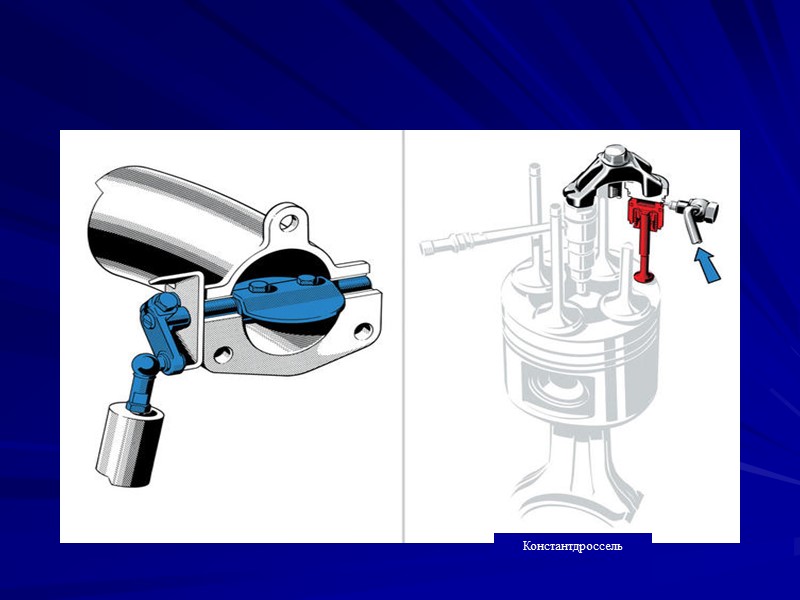 Константдроссель